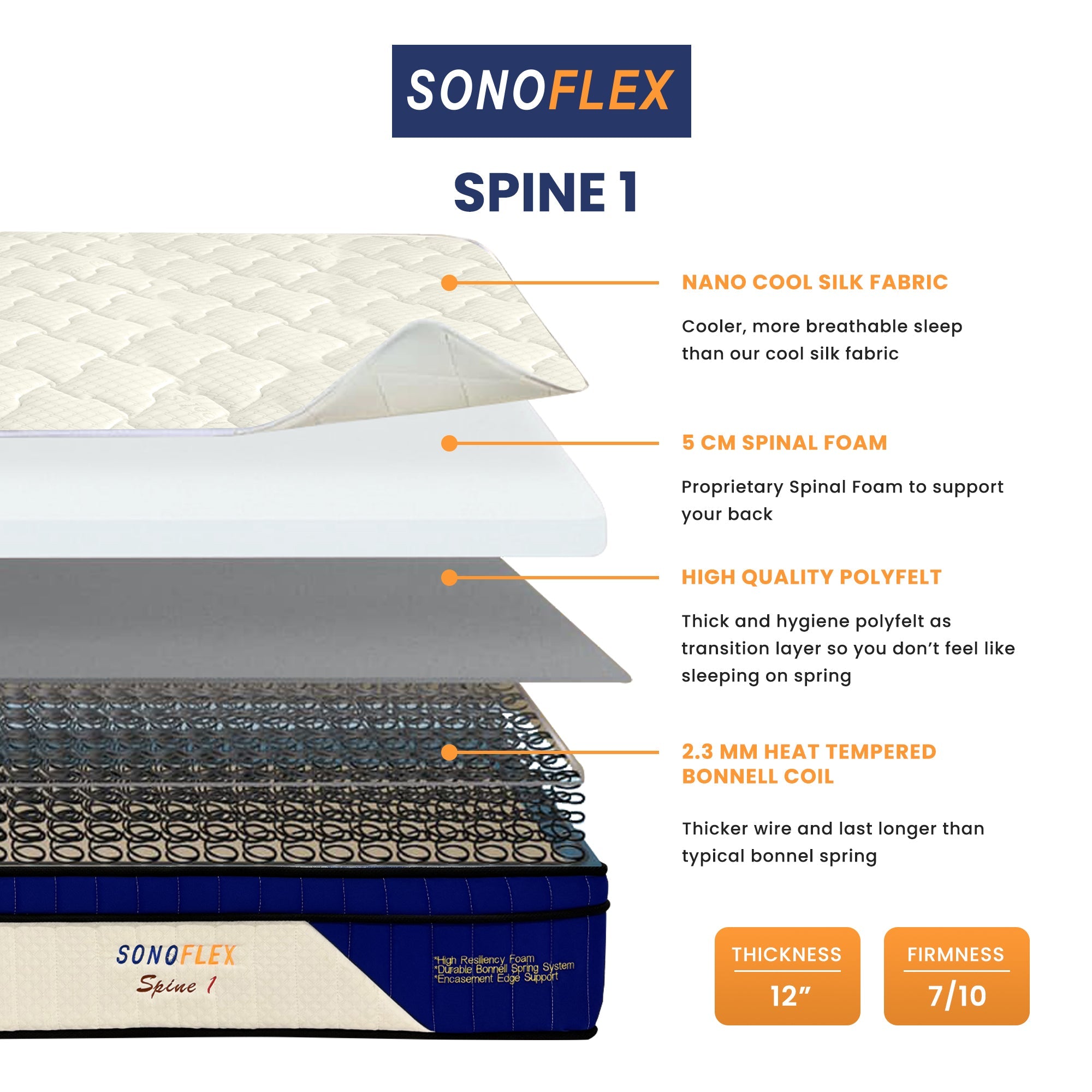 SONOFLEX

SPINE 1

NANO COOL SILK FABRIC

Cooler, more breathable sleep than our cool silk fabric

5 CM SPINAL FOAM

Proprietary Spinal Foam to support your back

HIGH QUALITY POLYFELT

Thick and hygiene polyfelt as transition layer so you don't feel like sleeping on spring

2.3 MM HEAT TEMPERED BONNELL COIL

Thicker wire and last longer than typical bonnel spring

SONOFLEX
Spine 1

*High Resiliency Foam
*Durable Bonnell Spring System
*Encasement Edge Support

THICKNESS
12"

FIRMNESS
7/10